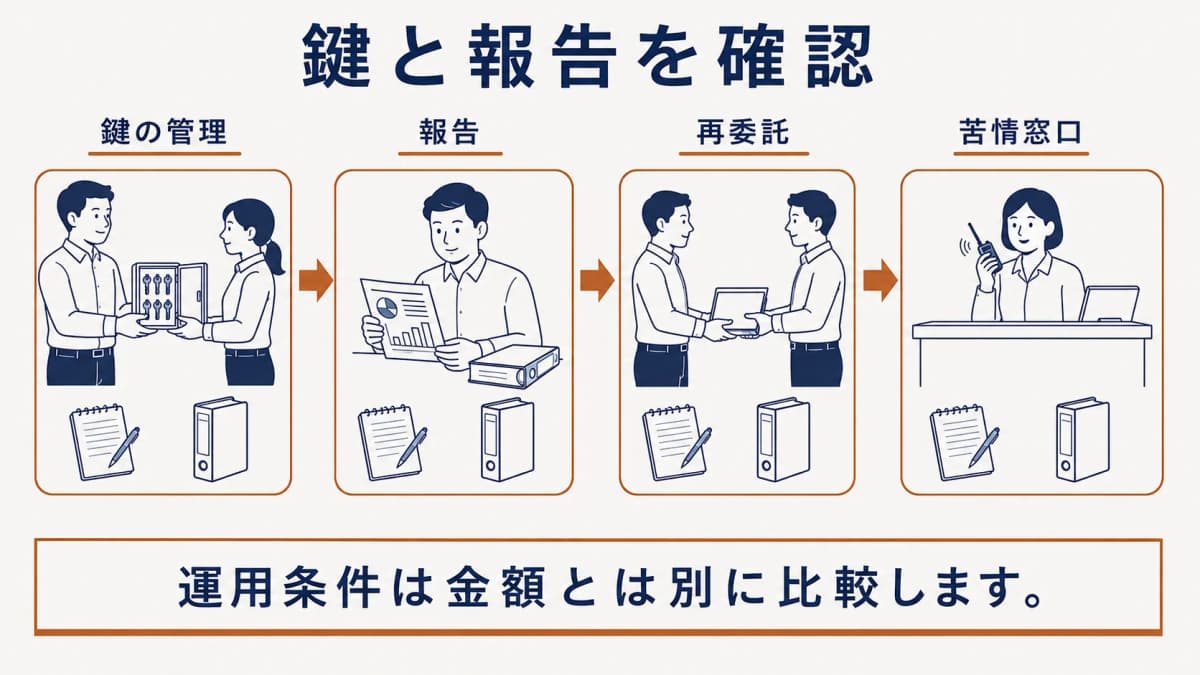 鍵と報告を確認

鍵の管理

報告

再委託

苦情窓口

運用条件は金額とは別に比較します。