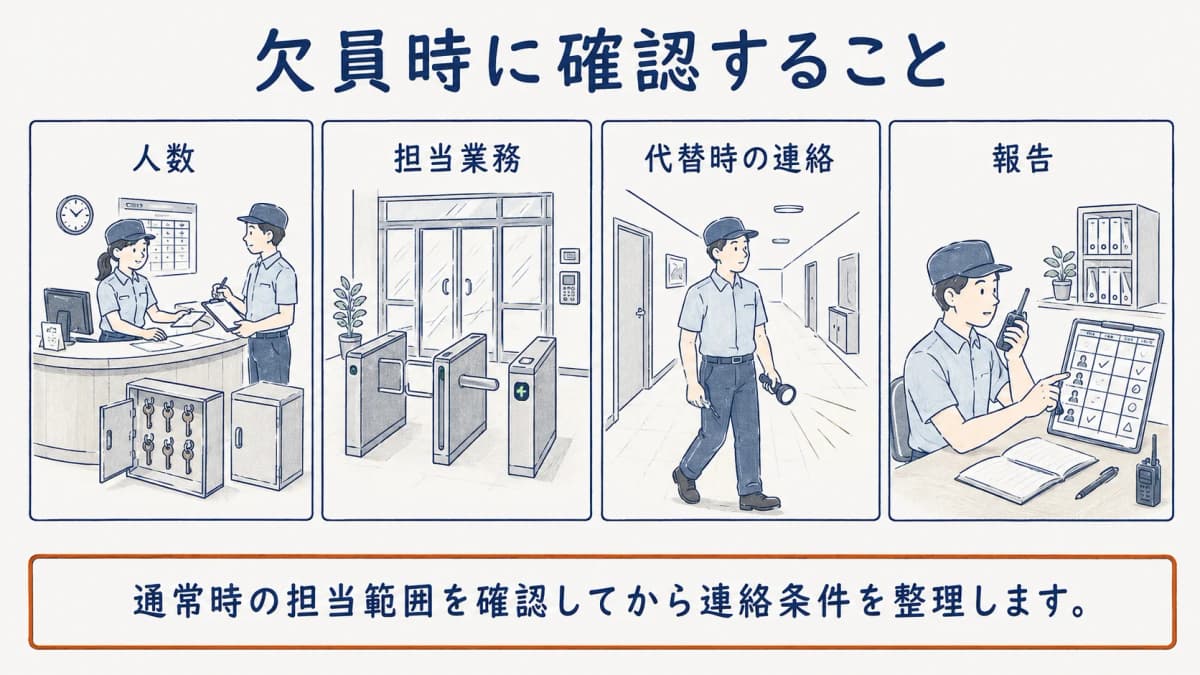 欠員時に確認すること

人数

担当業務

代替時の連絡

報告

通常時の担当範囲を確認してから連絡条件を整理します。